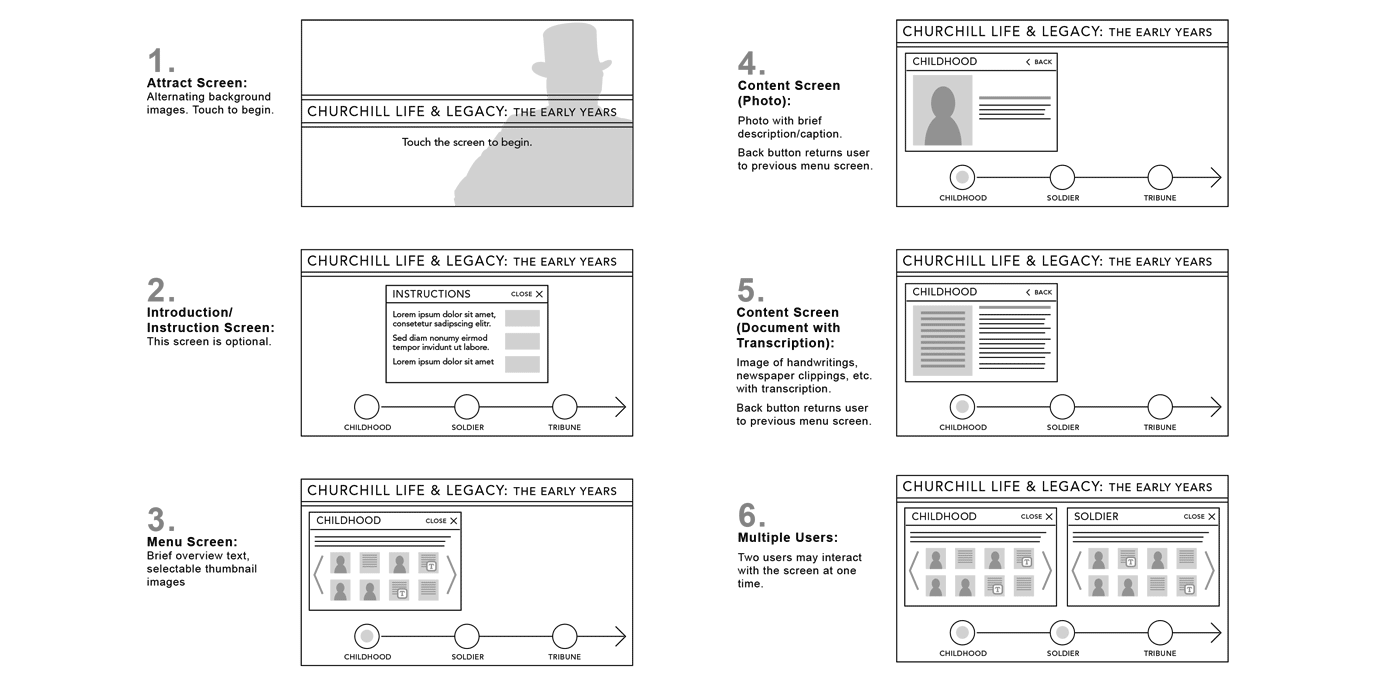 1.
Attract Screen:
Alternating background images. Touch to begin.

CHURCHILL LIFE & LEGACY: THE EARLY YEARS
Touch the screen to begin.

2.
Introduction/ Instruction Screen:
This screen is optional.

CHURCHILL LIFE & LEGACY: THE EARLY YEARS
INSTRUCTIONS CLOSE
Lorem ipsum dolor sit amet, consetetur sadipscing elitr.
Sed diam nonumy eirmod tempor invidunt ut labore.
Lorem ipsum dolor sit amet
CHILDHOOD SOLDIER TRIBUNE

3.
Menu Screen:
Brief overview text, selectable thumbnail images

CHURCHILL LIFE & LEGACY: THE EARLY YEARS
CHILDHOOD CLOSE
T T
CHILDHOOD SOLDIER TRIBUNE

4.
Content Screen (Photo):
Photo with brief description/caption.
Back button returns user to previous menu screen.

CHURCHILL LIFE & LEGACY: THE EARLY YEARS
CHILDHOOD BACK
CHILDHOOD SOLDIER TRIBUNE

5.
Content Screen (Document with Transcription):
Image of handwritings, newspaper clippings, etc. with transcription.
Back button returns user to previous menu screen.

CHURCHILL LIFE & LEGACY: THE EARLY YEARS
CHILDHOOD BACK
CHILDHOOD SOLDIER TRIBUNE

6.
Multiple Users:
Two users may interact with the screen at one time.

CHURCHILL LIFE & LEGACY: THE EARLY YEARS
CHILDHOOD CLOSE
T T
SOLDIER CLOSE
T T
CHILDHOOD SOLDIER TRIBUNE